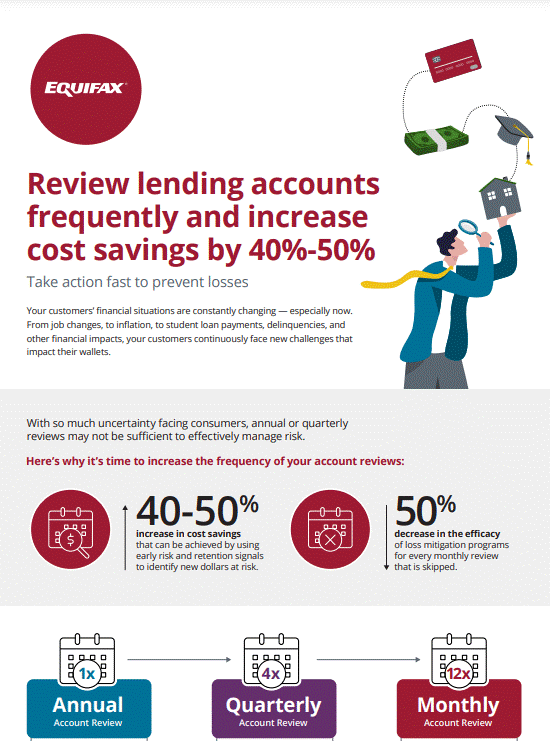 EQUIFAX

Review lending accounts frequently and increase cost savings by 40%-50%

Take action fast to prevent losses

Your customers' financial situations are constantly changing — especially now. From job changes, to inflation, to student loan payments, delinquencies, and other financial impacts, your customers continuously face new challenges that impact their wallets.

With so much uncertainty facing consumers, annual or quarterly reviews may not be sufficient to effectively manage risk.

Here's why it's time to increase the frequency of your account reviews:

40-50%
increase in cost savings that can be achieved by using early risk and retention signals to identify new dollars at risk.

50%
decrease in the efficacy of loss mitigation programs for every monthly review that is skipped.

1x
Annual
Account Review

4x
Quarterly
Account Review

12x
Monthly
Account Review